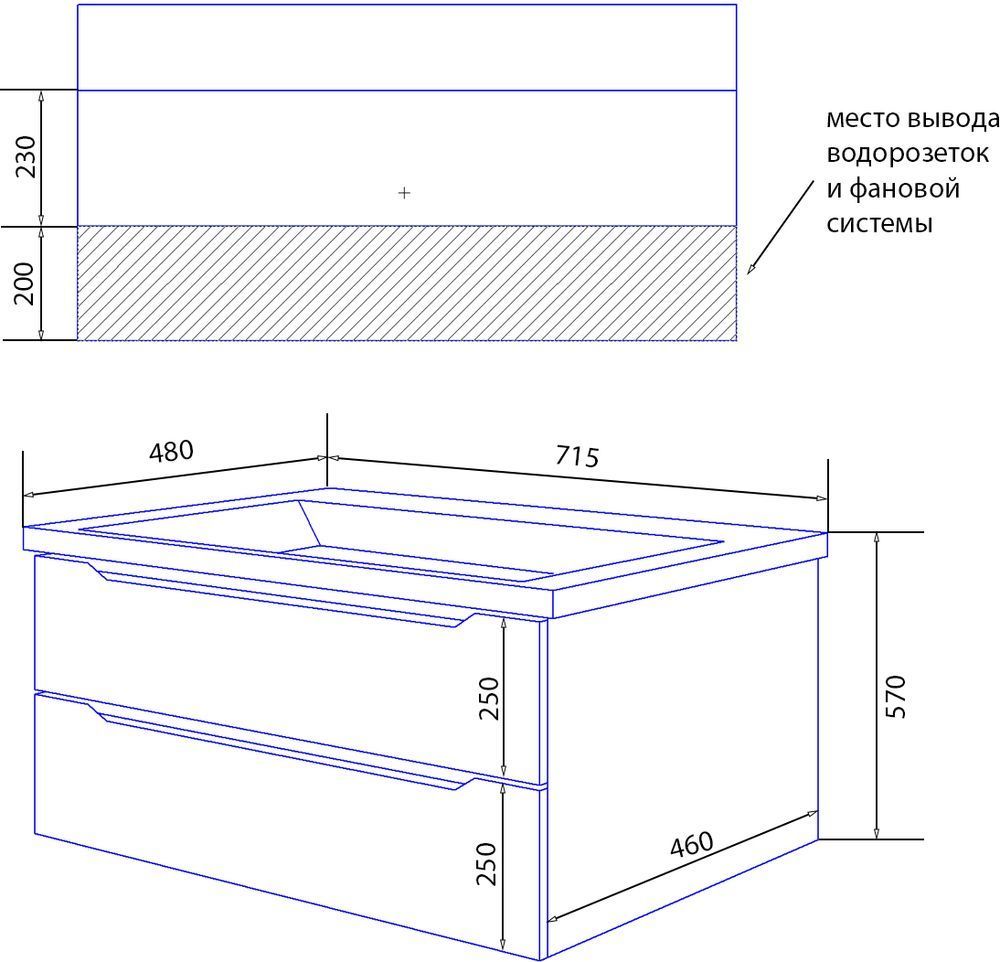 230

200

место вывода водорозеток и фановой системы

480

715

250

250

570

460