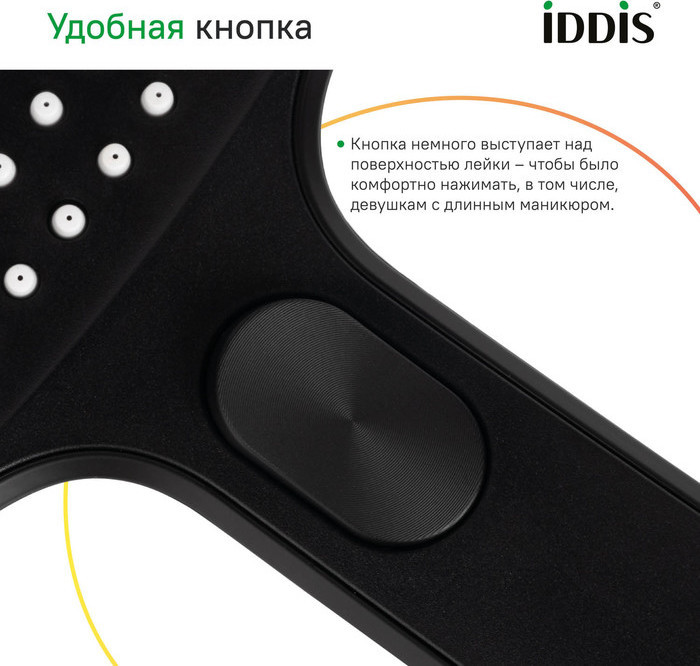 Удобная кнопка

iDDiS®

• Кнопка немного выступает над поверхностью лейки – чтобы было комфортно нажимать, в том числе, девушкам с длинным маникюром.