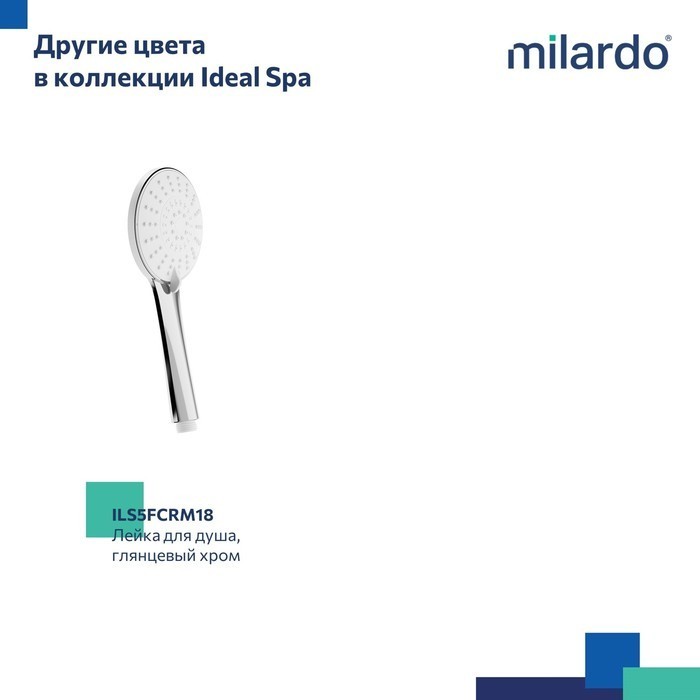 Другие цвета
в коллекции Ideal Spa

milardo®

ILS5FCRM18
Лейка для душа,
глянцевый хром