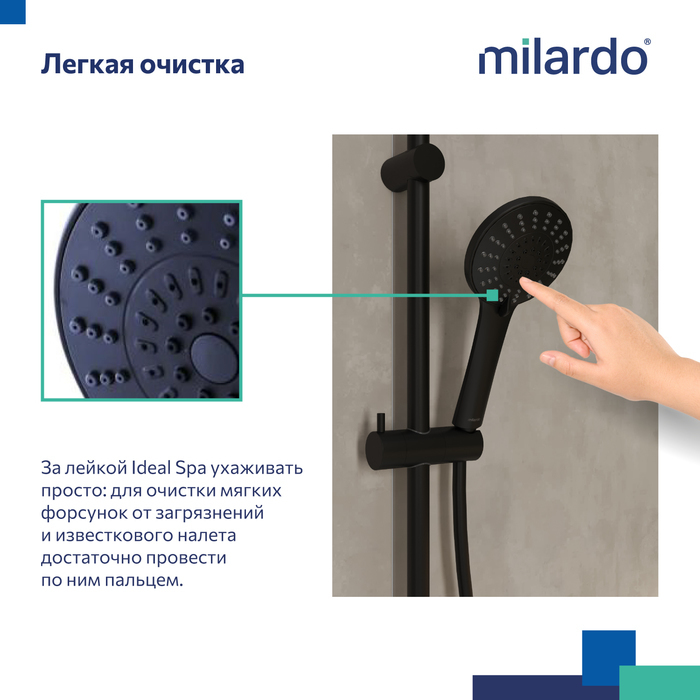 Легкая очистка

milardo®

За лейкой Ideal Spa ухаживать просто: для очистки мягких форсунок от загрязнений и известкового налета достаточно провести по ним пальцем.