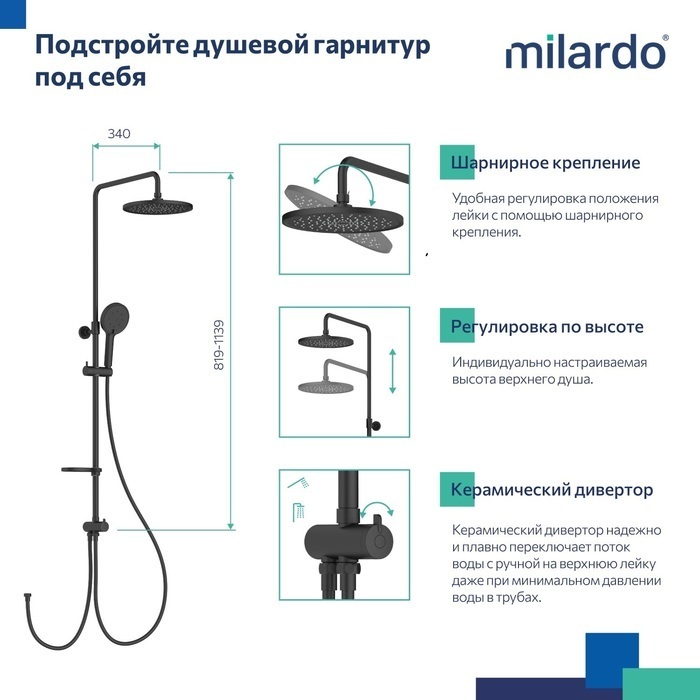 Подстройте душевой гарнитур под себя

milardo®

340

819-1139

Шарнирное крепление

Удобная регулировка положения лейки с помощью шарнирного крепления.

Регулировка по высоте

Индивидуально настраиваемая высота верхнего душа.

Керамический дивертор

Керамический дивертор надежно и плавно переключает поток воды с ручной на верхнюю лейку даже при минимальном давлении воды в трубах.