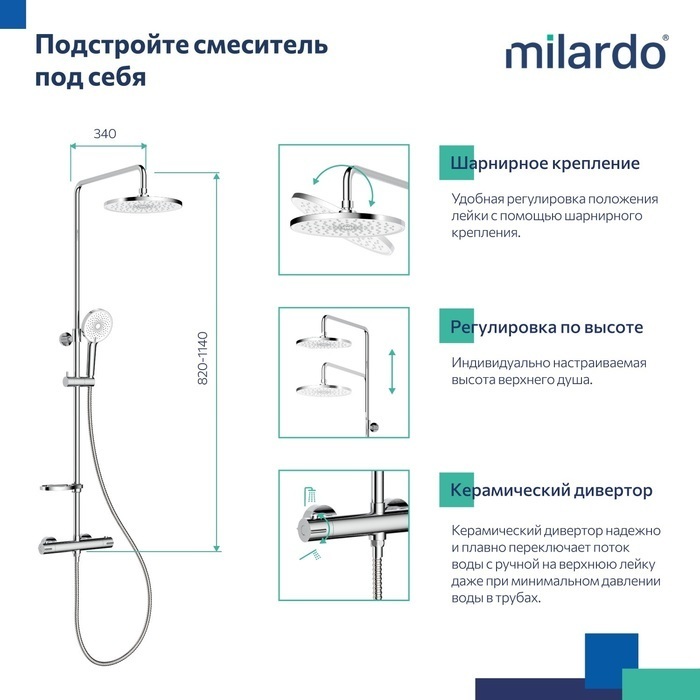 Подстройте смеситель под себя

milardo®

340

820-1140

Шарнирное крепление

Удобная регулировка положения лейки с помощью шарнирного крепления.

Регулировка по высоте

Индивидуально настраиваемая высота верхнего душа.

Керамический дивертор

Керамический дивертор надежно и плавно переключает поток воды с ручной на верхнюю лейку даже при минимальном давлении воды в трубах.