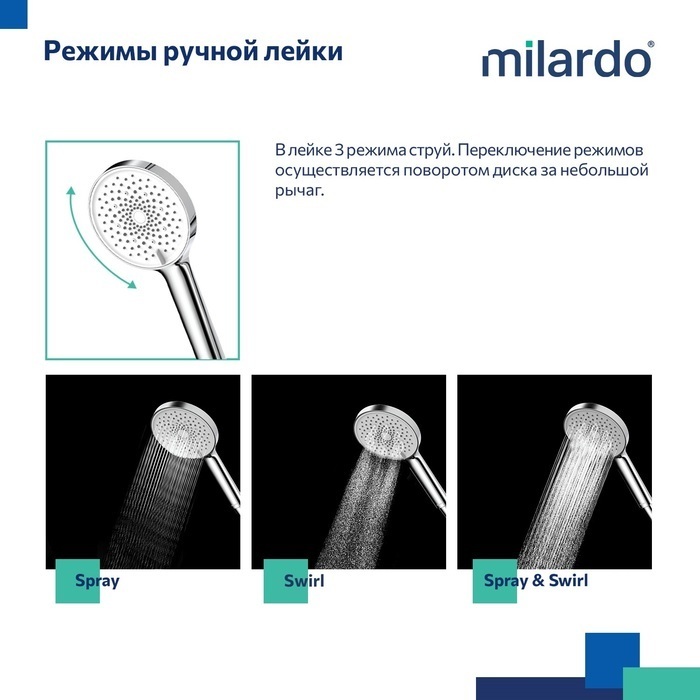 Режимы ручной лейки

milardo®

В лейке 3 режима струй. Переключение режимов осуществляется поворотом диска за небольшой рычаг.

Spray

Swirl

Spray & Swirl