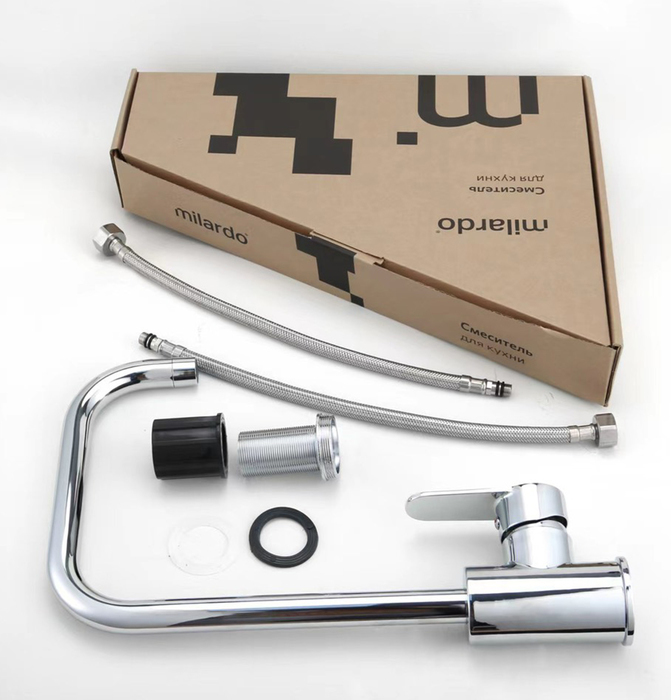 m.

Смеситель для кухни

milardo

milardo

Смеситель для кухни