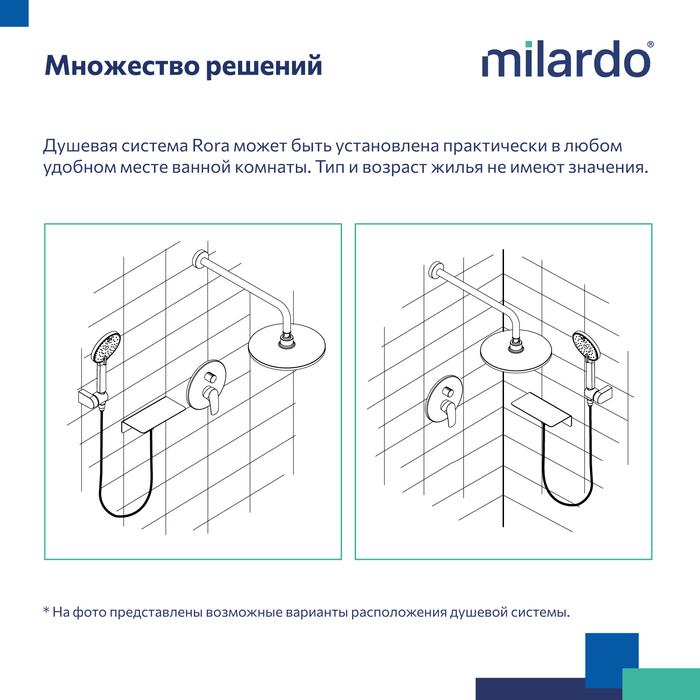 Множество решений

milardo®

Душевая система Rora может быть установлена практически в любом удобном месте ванной комнаты. Тип и возраст жилья не имеют значения.

* На фото представлены возможные варианты расположения душевой системы.