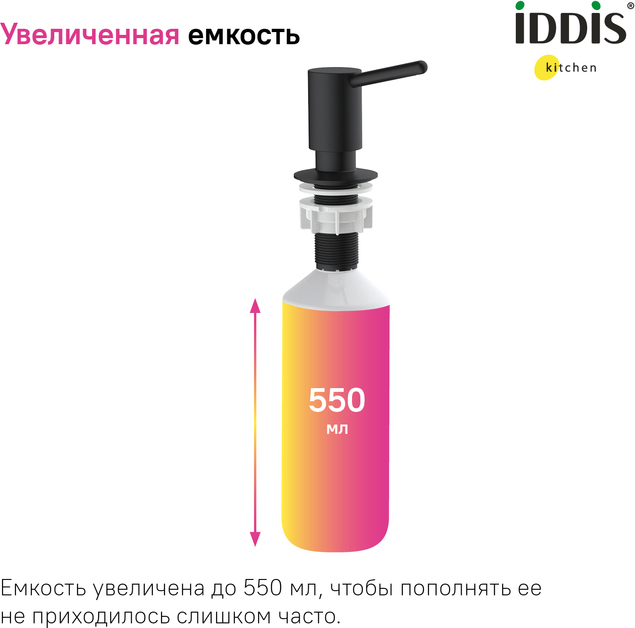 Увеличенная емкость

iDDiS®
kitchen

550
мл

Емкость увеличена до 550 мл, чтобы пополнять ее не приходилось слишком часто.