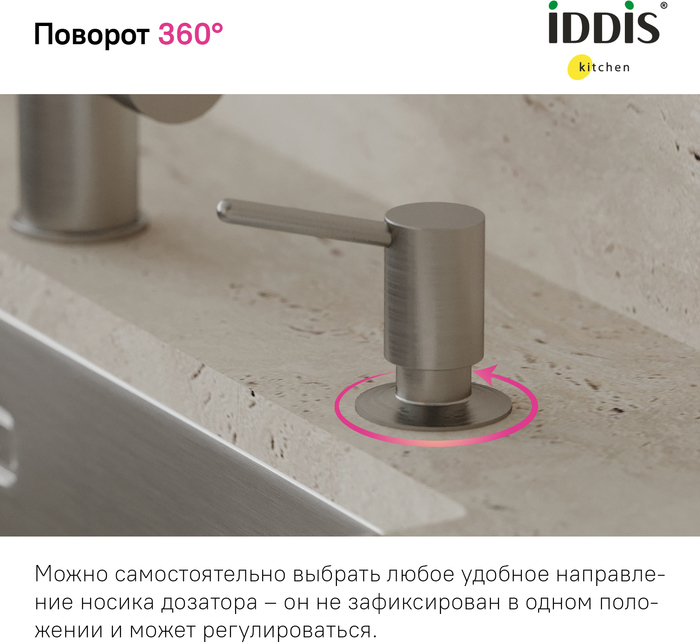 Поворот 360°

iDDiS®
kitchen

Можно самостоятельно выбрать любое удобное направление носика дозатора – он не зафиксирован в одном положении и может регулироваться.