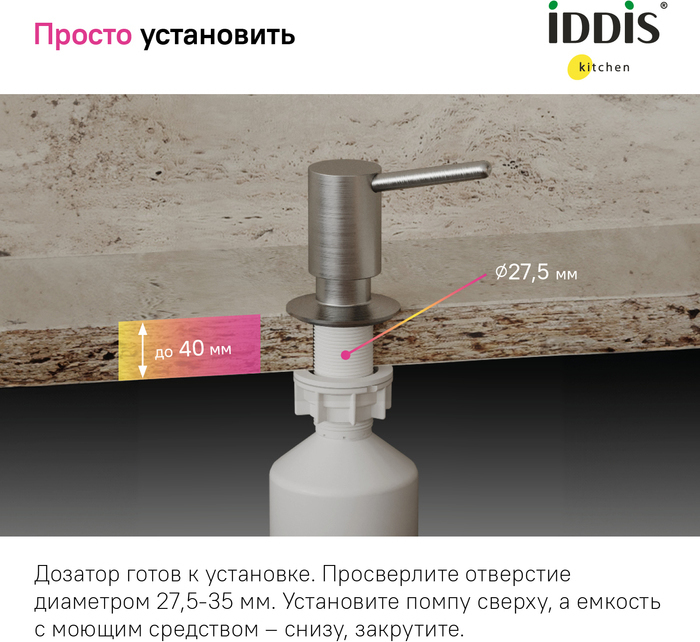 Просто установить

IDDIS®
kitchen

⌀27,5 мм

до 40 мм

Дозатор готов к установке. Просверлите отверстие диаметром 27,5-35 мм. Установите помпу сверху, а емкость с моющим средством – снизу, закрутите.