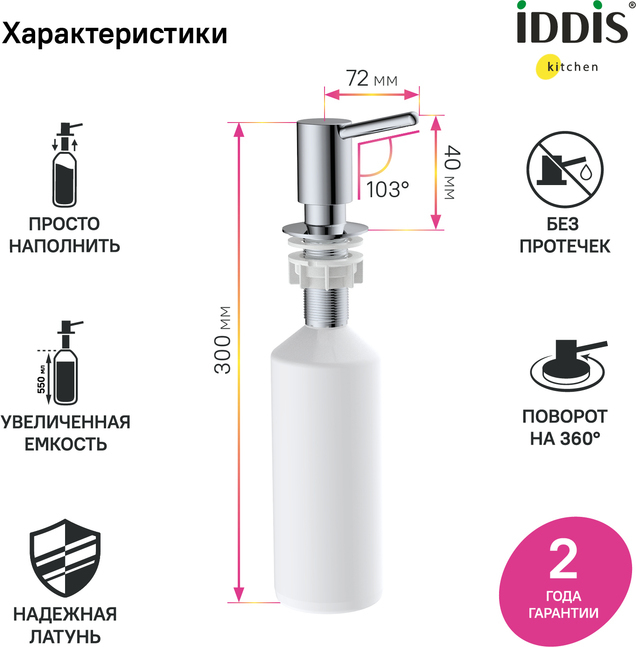 Характеристики

IDDIS®
kitchen

72 мм

40 мм

103°

300 мм

ПРОСТО НАПОЛНИТЬ

550 мл

УВЕЛИЧЕННАЯ ЕМКОСТЬ

НАДЕЖНАЯ ЛАТУНЬ

БЕЗ ПРОТЕЧЕК

ПОВОРОТ НА 360°

2
ГОДА ГАРАНТИИ