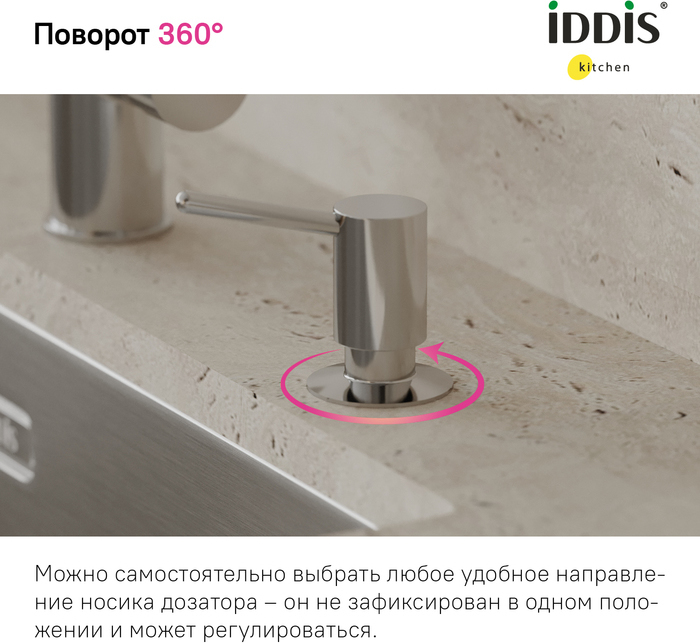 Поворот 360°

iDDiS®
kitchen

Можно самостоятельно выбрать любое удобное направление носика дозатора – он не зафиксирован в одном положении и может регулироваться.