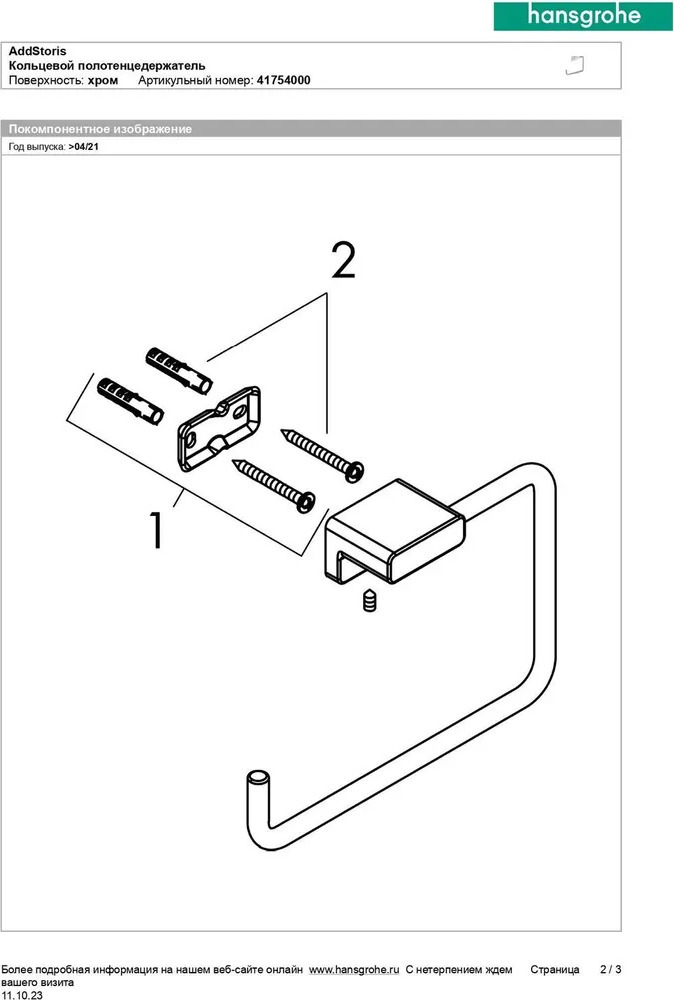 hansgrohe

AddStoris
Кольцевой полотенцедержатель
Поверхность: хром Артикульный номер: 41754000

Покомпонентное изображение
Год выпуска: >04/21

2

1

Более подробная информация на нашем веб-сайте онлайн www.hansgrohe.ru С нетерпением ждем вашего визита Страница 2 / 3
11.10.23