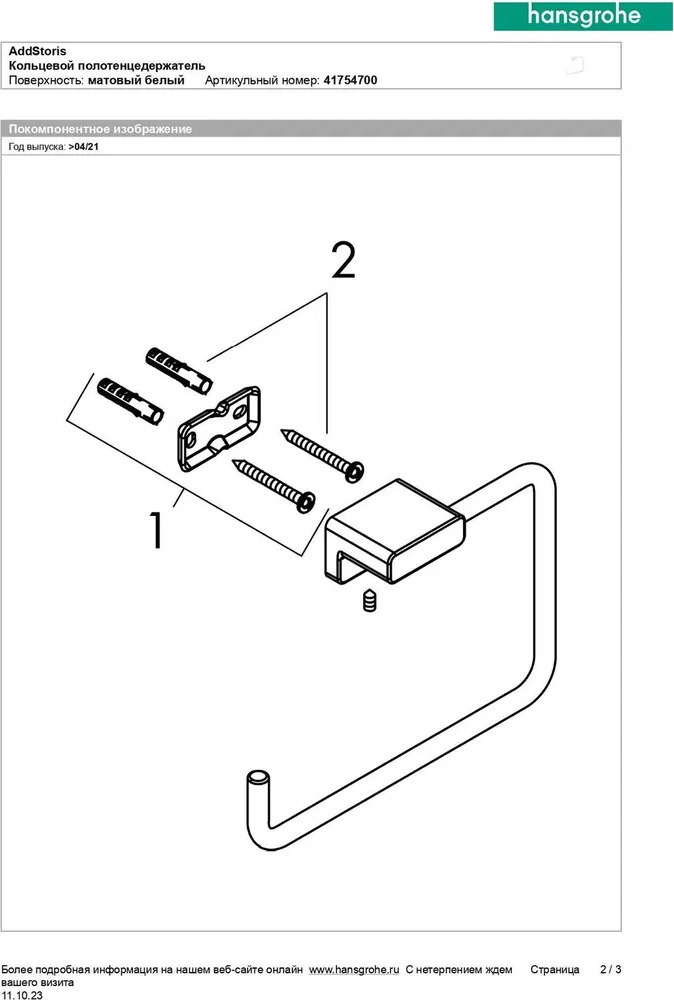 hansgrohe

AddStoris
Кольцевой полотенцедержатель
Поверхность: матовый белый Артикульный номер: 41754700

Покомпонентное изображение
Год выпуска: >04/21

2

1

Более подробная информация на нашем веб-сайте онлайн www.hansgrohe.ru С нетерпением ждем вашего визита Страница 2 / 3
11.10.23