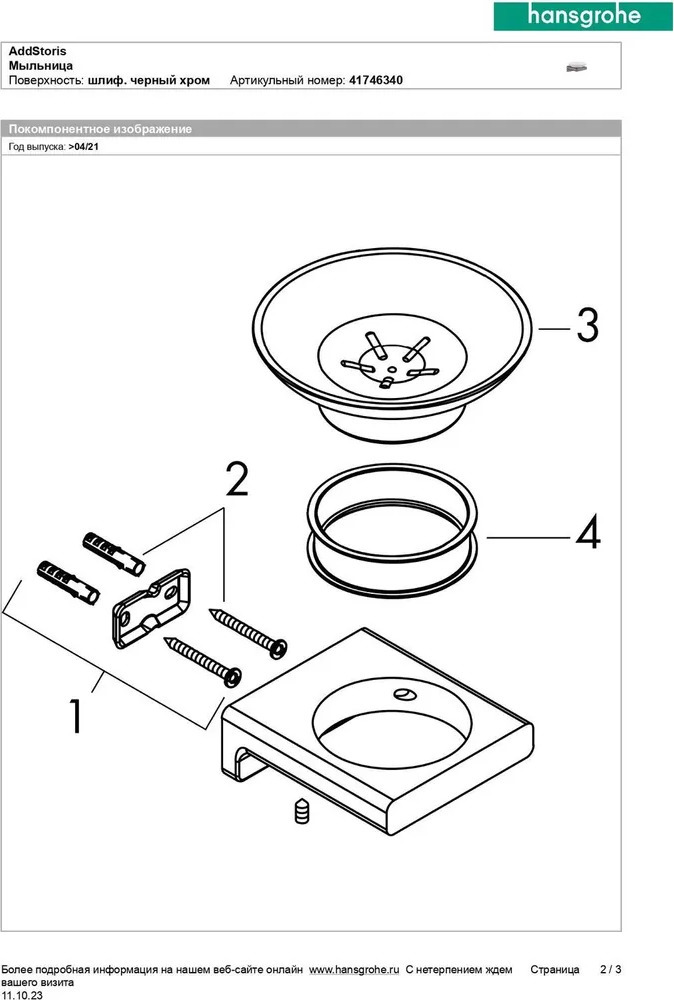 hansgrohe

AddStoris
Мыльница
Поверхность: шлиф. черный хром Артикульный номер: 41746340

Покомпонентное изображение
Год выпуска: >04/21

3

2

4

1

Более подробная информация на нашем веб-сайте онлайн www.hansgrohe.ru С нетерпением ждем вашего визита Страница 2 / 3
11.10.23