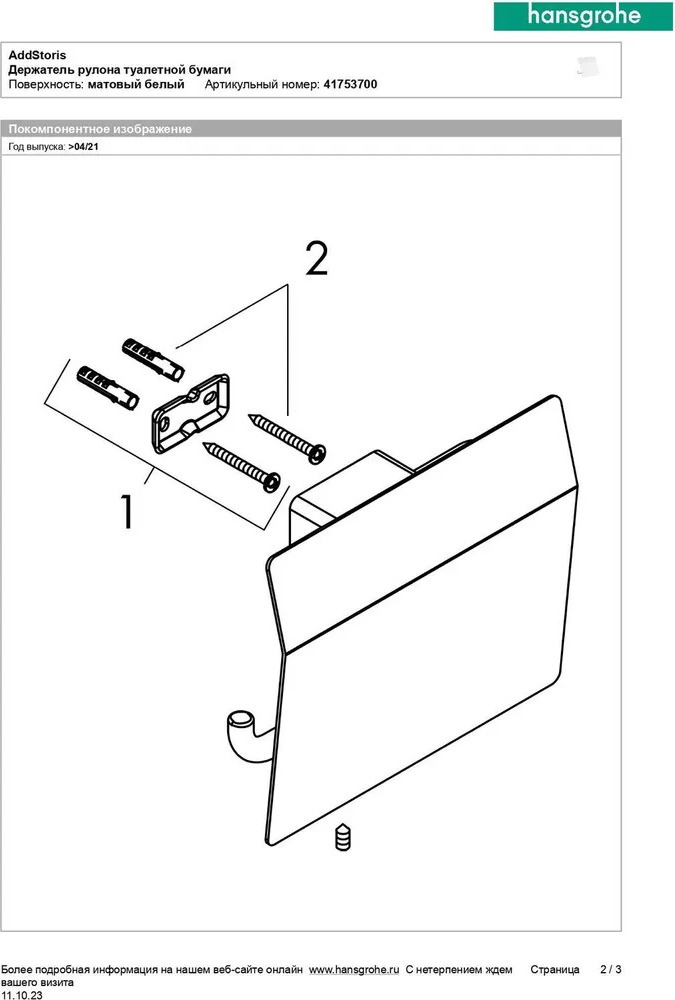 hansgrohe

AddStoris
Держатель рулона туалетной бумаги
Поверхность: матовый белый Артикульный номер: 41753700

Покомпонентное изображение
Год выпуска: >04/21

2

1

Более подробная информация на нашем веб-сайте онлайн www.hansgrohe.ru С нетерпением ждем вашего визита Страница 2 / 3
11.10.23