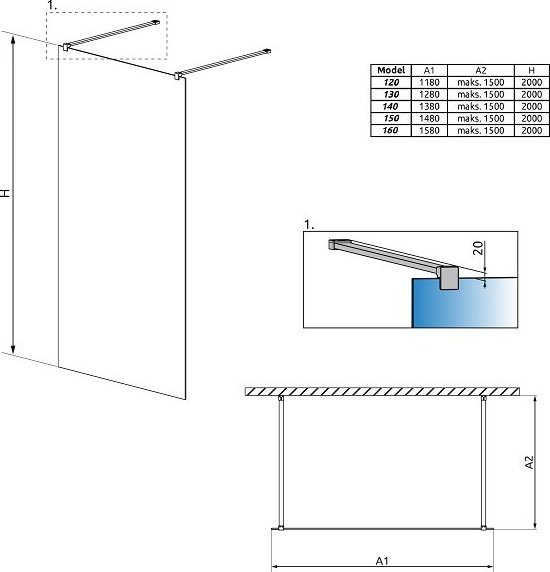 1.

H

| Model | A1 | A2 | H |
|---|---|---|---|
| 120 | 1180 | maks. 1500 | 2000 |
| 130 | 1280 | maks. 1500 | 2000 |
| 140 | 1380 | maks. 1500 | 2000 |
| 150 | 1480 | maks. 1500 | 2000 |
| 160 | 1580 | maks. 1500 | 2000 |

1.

20

A2

A1