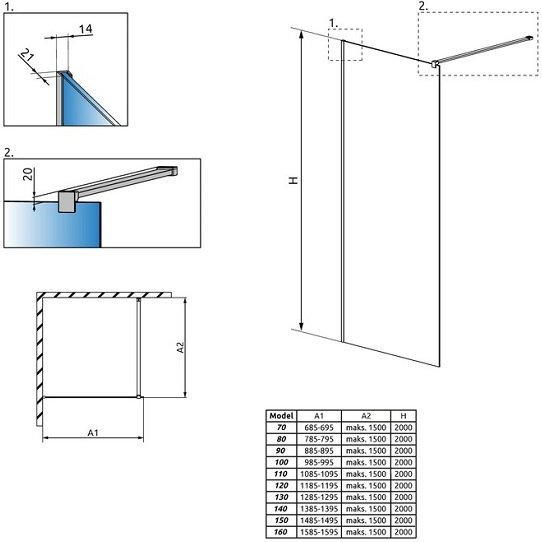 1.

14

21

2.

20

A2

A1

1.

2.

H

| Model | A1 | A2 | H |
|---|---|---|---|
| 70 | 685-695 | maks. 1500 | 2000 |
| 80 | 785-795 | maks. 1500 | 2000 |
| 90 | 885-895 | maks. 1500 | 2000 |
| 100 | 985-995 | maks. 1500 | 2000 |
| 110 | 1085-1095 | maks. 1500 | 2000 |
| 120 | 1185-1195 | maks. 1500 | 2000 |
| 130 | 1285-1295 | maks. 1500 | 2000 |
| 140 | 1385-1395 | maks. 1500 | 2000 |
| 150 | 1485-1495 | maks. 1500 | 2000 |
| 160 | 1585-1595 | maks. 1500 | 2000 |