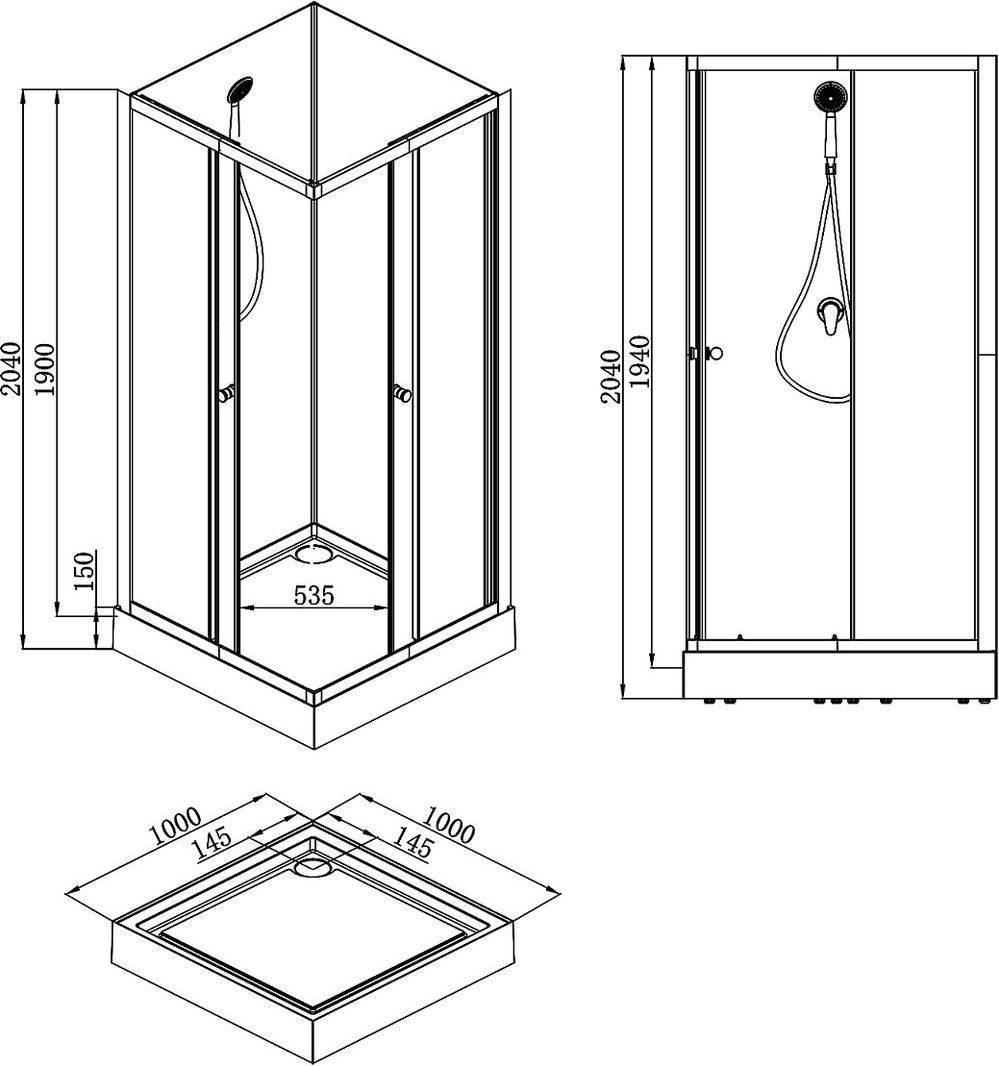 2040
1900
150
535
2040
1940
1000
145
1000
145