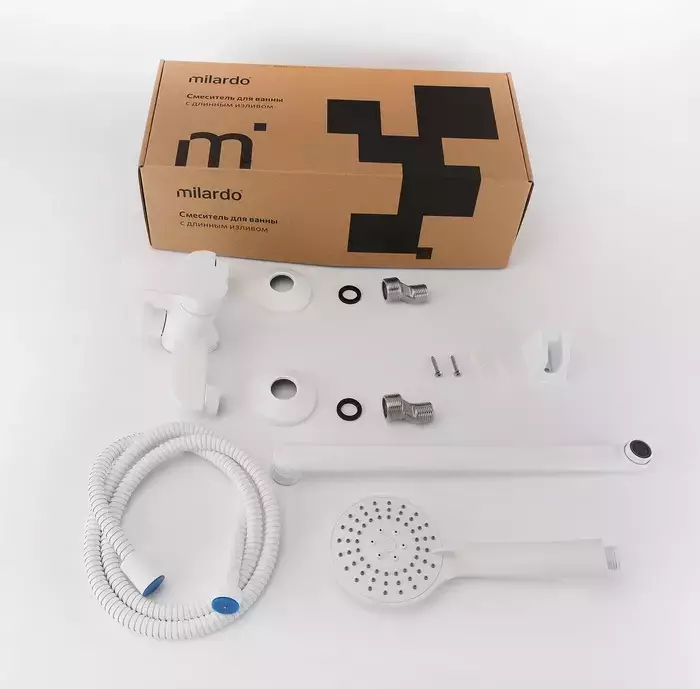 milardo
Смеситель для ванны
с длинным изливом

m

milardo
Смеситель для ванны
с длинным изливом