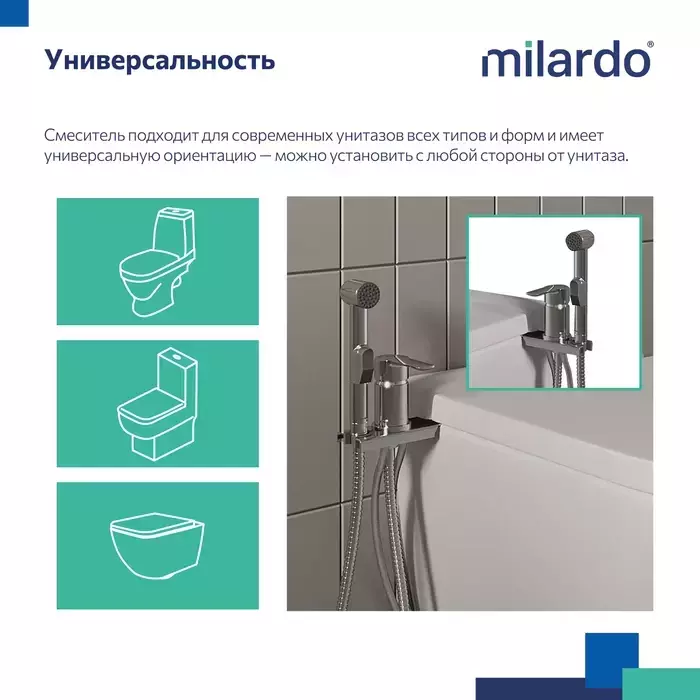 Универсальность

milardo®

Смеситель подходит для современных унитазов всех типов и форм и имеет универсальную ориентацию — можно установить с любой стороны от унитаза.