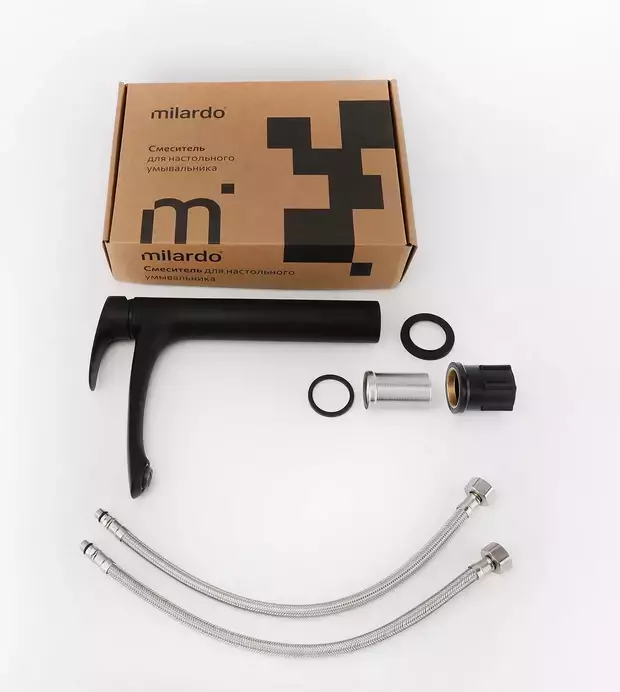 milardo

Смеситель для настольного умывальника

m

milardo
Смеситель для настольного умывальника