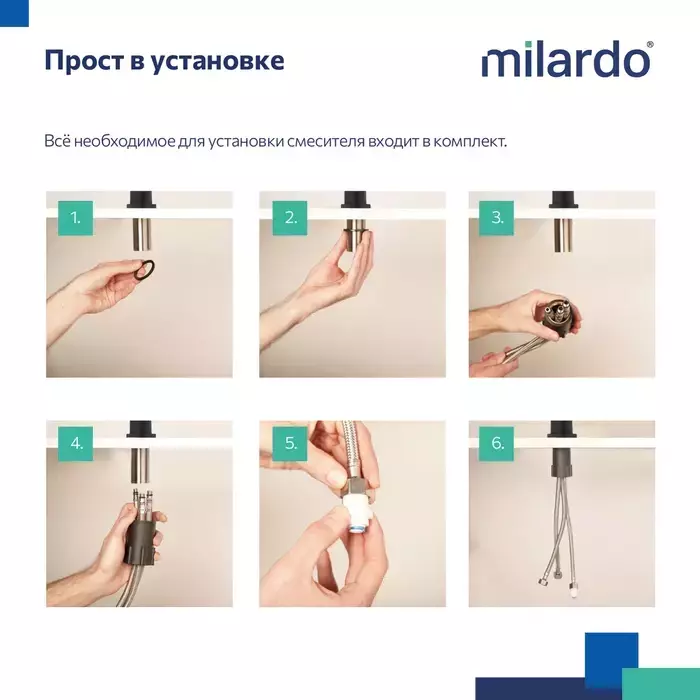 Прост в установке

milardo®

Всё необходимое для установки смесителя входит в комплект.

1.

2.

3.

4.

5.

6.