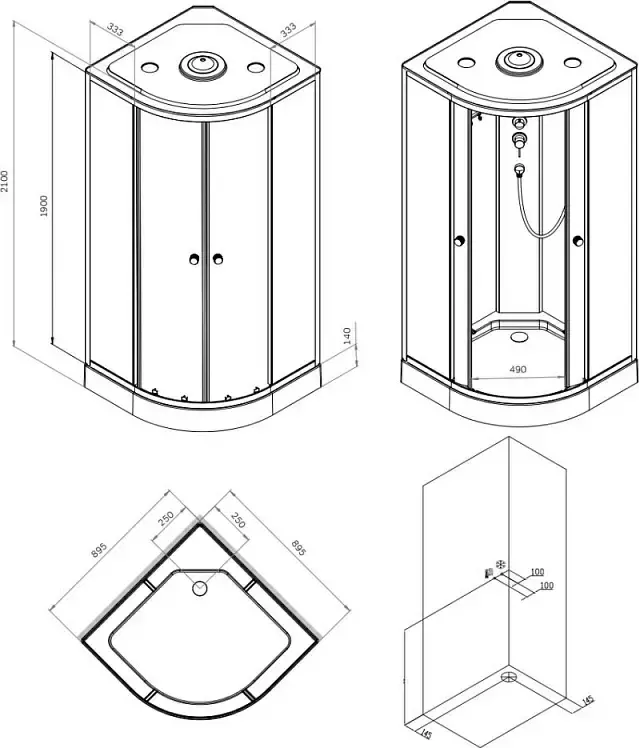 333
333
2100
1900
140
490
250
250
895
895
100
100
145
145