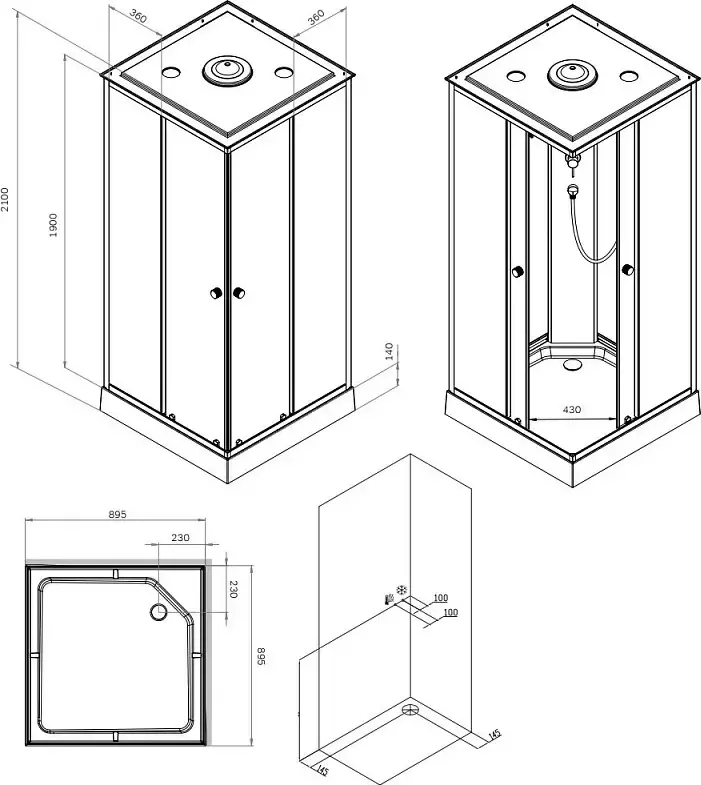 360
360
2100
1900
140
430
895
230
230
895
100
100
145
145