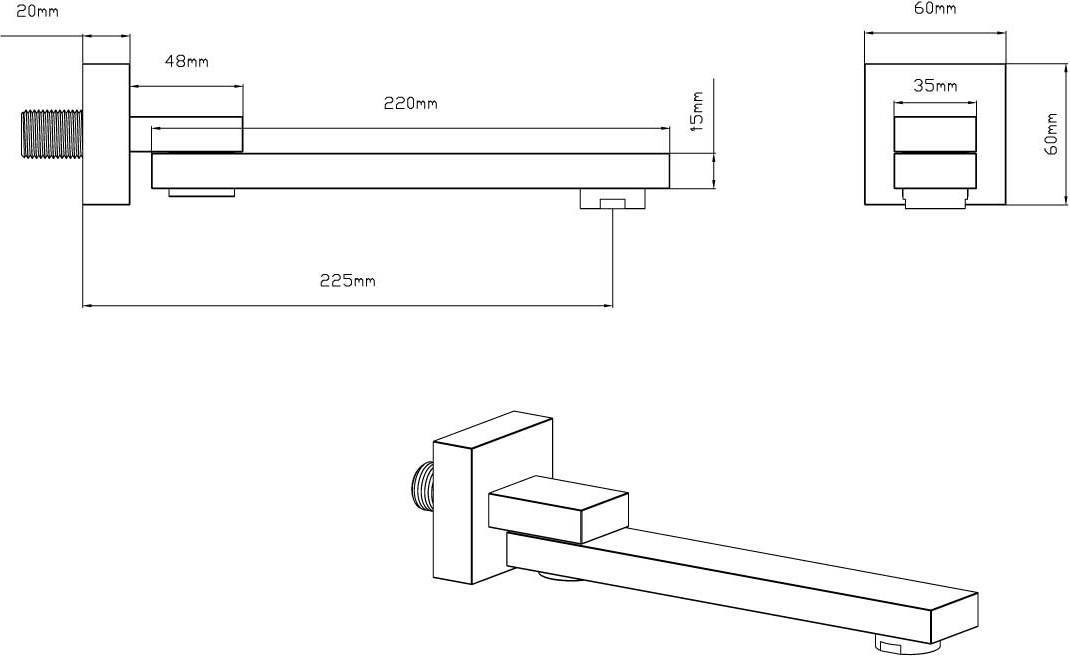 20mm

48mm

220mm

15mm

225mm

60mm

35mm

60mm