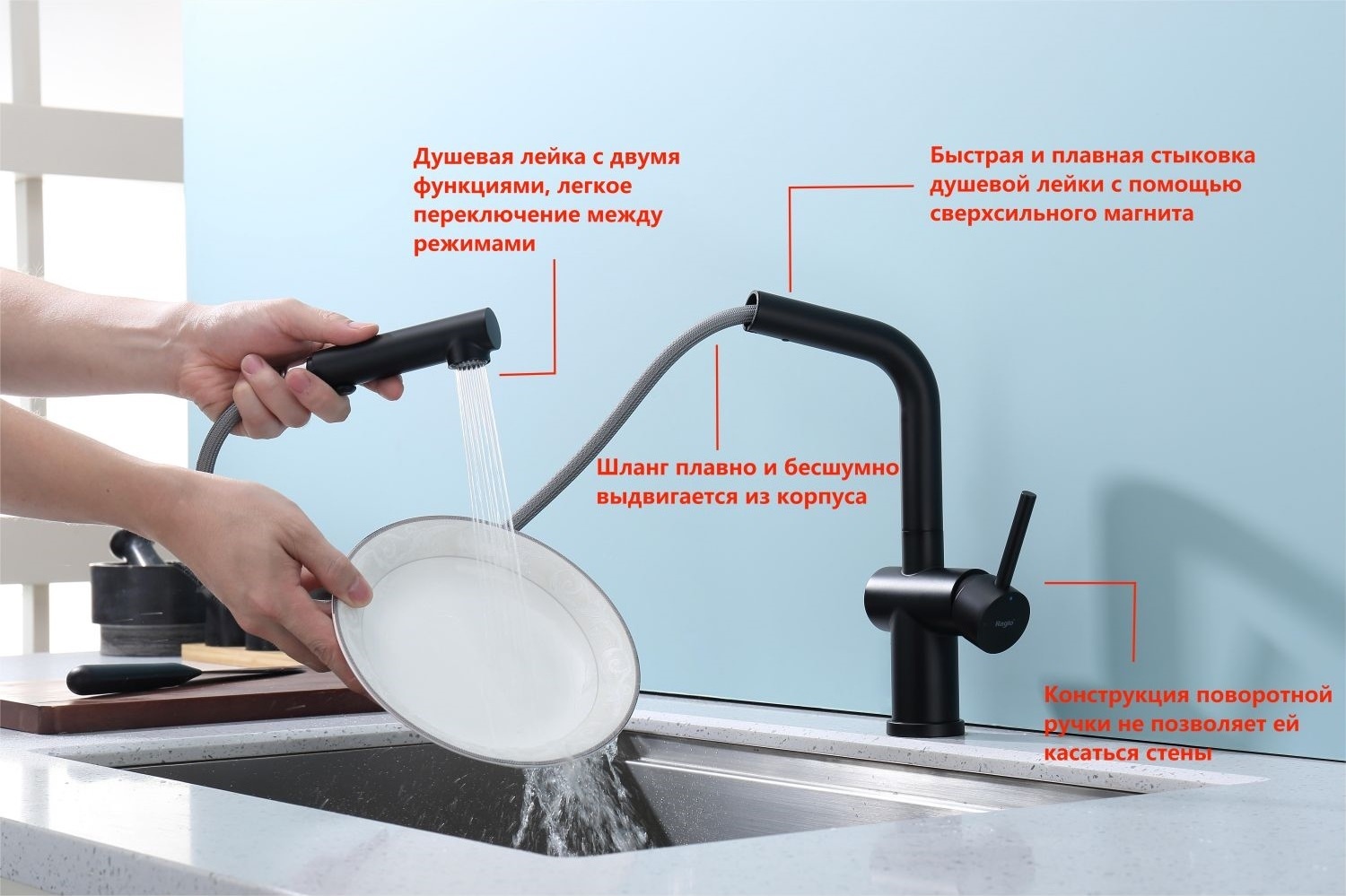 Душевая лейка с двумя функциями, легкое переключение между режимами

Быстрая и плавная стыковка душевой лейки с помощью сверхсильного магнита

Шланг плавно и бесшумно выдвигается из корпуса

Raglo

Конструкция поворотной ручки не позволяет ей касаться стены