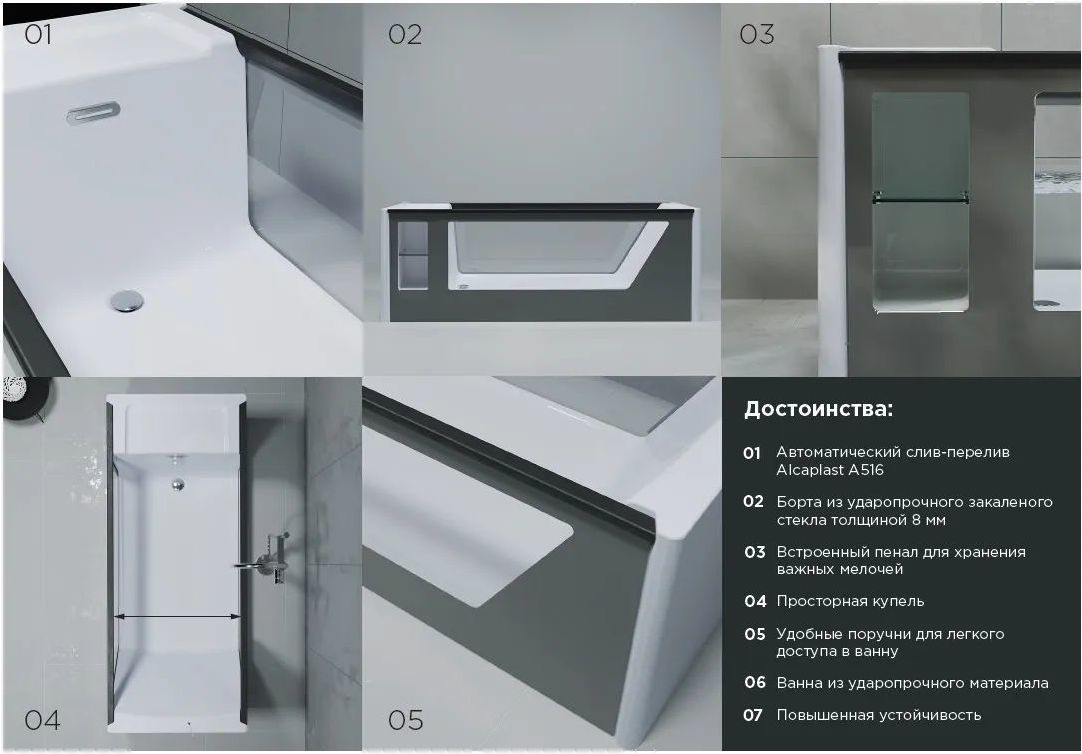 01

02

03

04

05

Достоинства:

01 Автоматический слив-перелив Alcaplast A516

02 Борта из ударопрочного закаленого стекла толщиной 8 мм

03 Встроенный пенал для хранения важных мелочей

04 Просторная купель

05 Удобные поручни для легкого доступа в ванну

06 Ванна из ударопрочного материала

07 Повышенная устойчивость