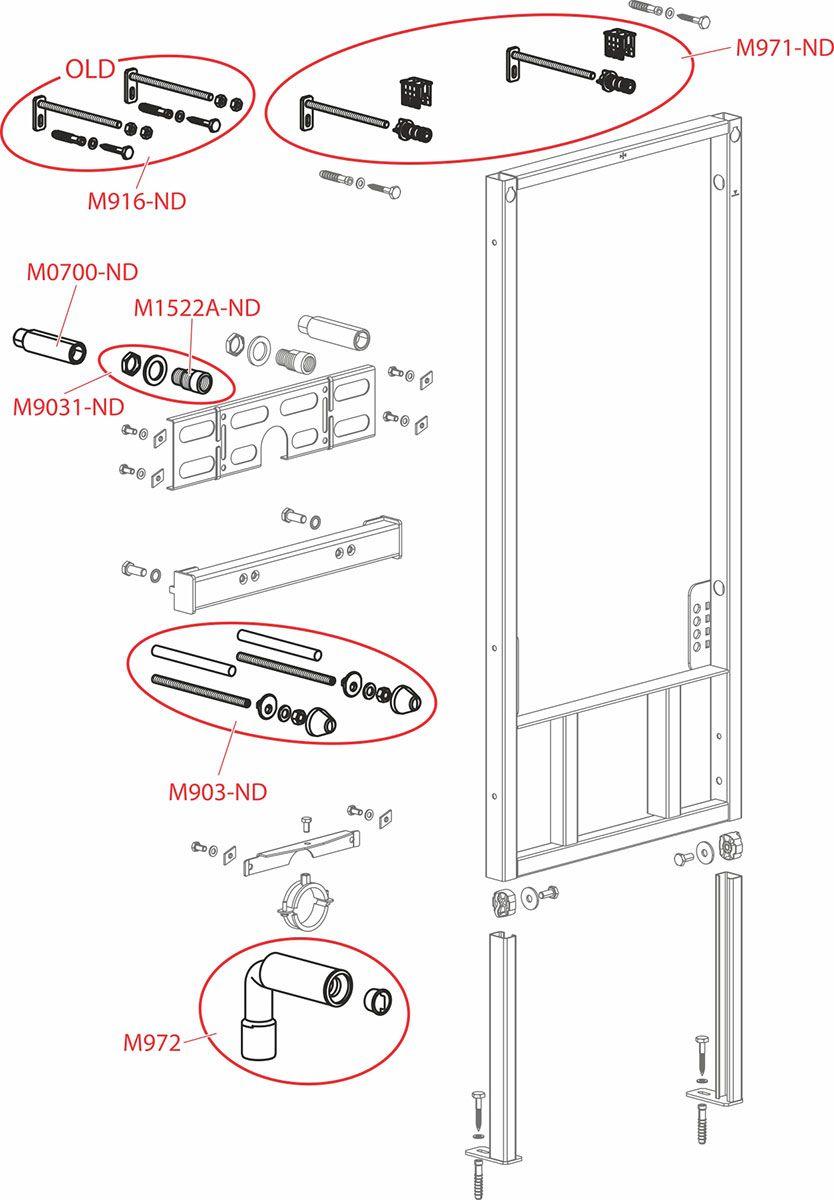 OLD

M916-ND

M971-ND

M0700-ND

M1522A-ND

M9031-ND

M903-ND

M972