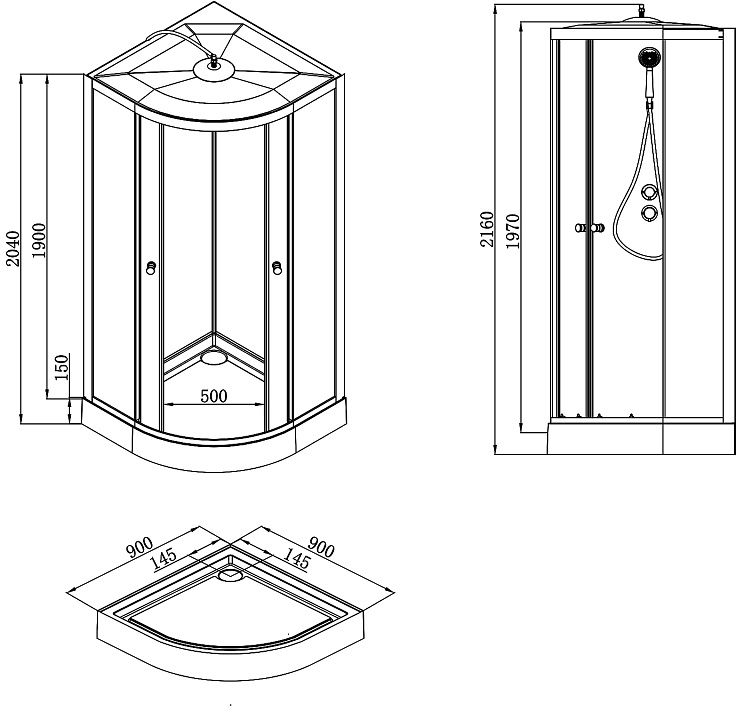 2040
1900
150
500
2160
1970
900
145
145
900