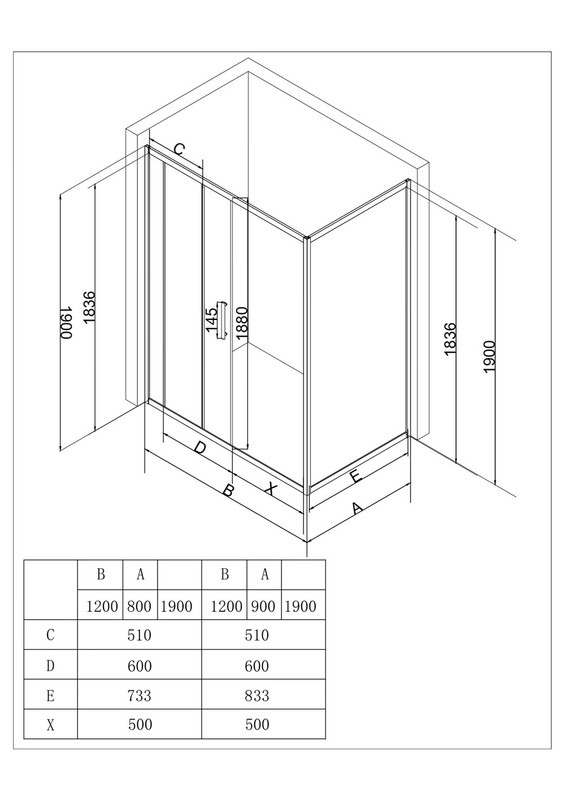 C
1900
1836
145
1880
1836
1900
D
B
X
E
A

| | B | A | | B | A | |
|---|---|---|---|---|---|---|
| | 1200 | 800 | 1900 | 1200 | 900 | 1900 |
| C | 510 | | | 510 | | |
| D | 600 | | | 600 | | |
| E | 733 | | | 833 | | |
| X | 500 | | | 500 | | |