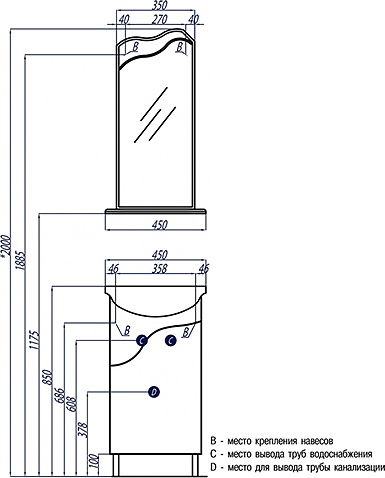 350
40 270 40
B B
450
450
46 358 46
B B
C C
D
*2000
1885
1175
850
686
608
378
100

B - место крепления навесов
C - место вывода труб водоснабжения
D - место для вывода трубы канализации