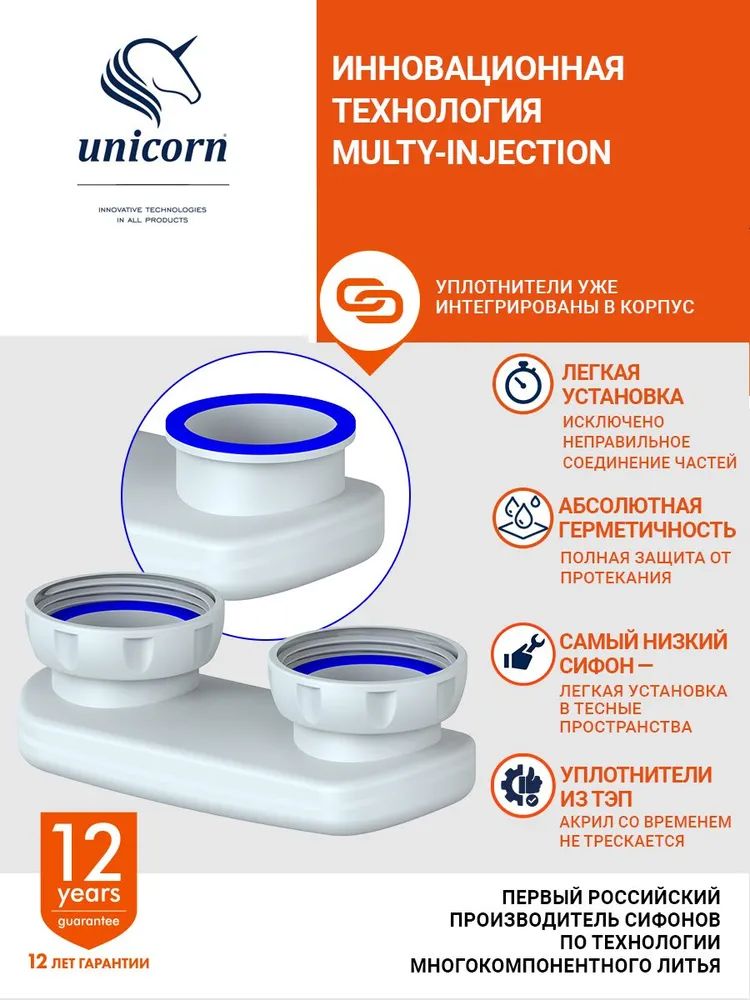 unicorn

INNOVATIVE TECHNOLOGIES IN ALL PRODUCTS

ИННОВАЦИОННАЯ ТЕХНОЛОГИЯ MULTY-INJECTION

УПЛОТНИТЕЛИ УЖЕ ИНТЕГРИРОВАНЫ В КОРПУС

ЛЕГКАЯ УСТАНОВКА
ИСКЛЮЧЕНО НЕПРАВИЛЬНОЕ СОЕДИНЕНИЕ ЧАСТЕЙ

АБСОЛЮТНАЯ ГЕРМЕТИЧНОСТЬ
ПОЛНАЯ ЗАЩИТА ОТ ПРОТЕКАНИЯ

САМЫЙ НИЗКИЙ СИФОН —
ЛЕГКАЯ УСТАНОВКА В ТЕСНЫЕ ПРОСТРАНСТВА

УПЛОТНИТЕЛИ ИЗ ТЭП
АКРИЛ СО ВРЕМЕНЕМ НЕ ТРЕСКАЕТСЯ

12 years guarantee

12 ЛЕТ ГАРАНТИИ

ПЕРВЫЙ РОССИЙСКИЙ ПРОИЗВОДИТЕЛЬ СИФОНОВ ПО ТЕХНОЛОГИИ МНОГОКОМПОНЕНТНОГО ЛИТЬЯ