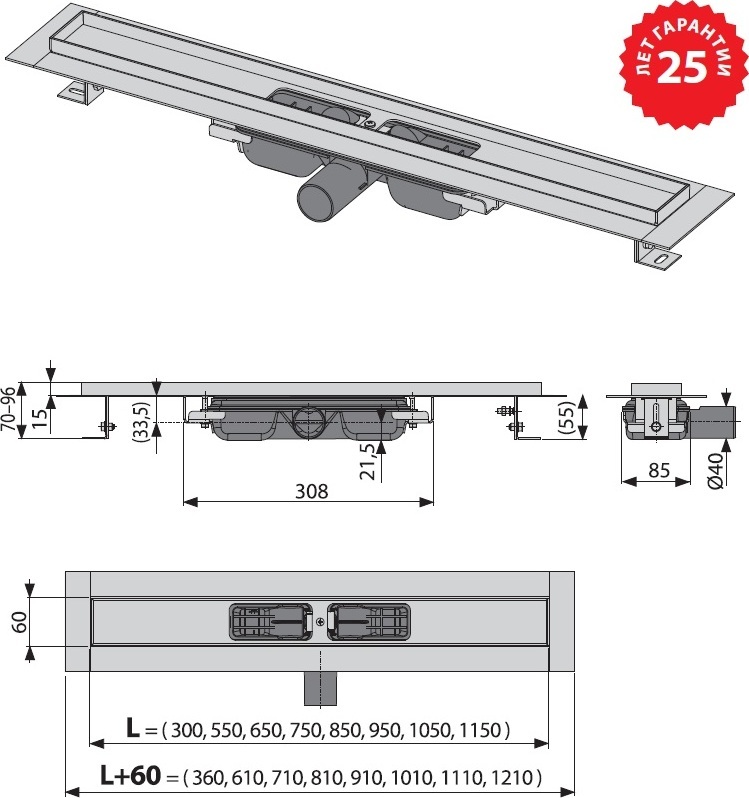 ЛЕТ ГАРАНТИИ
25

70–96
15
(33,5)
21,5
308
(55)
85
Ø40

60
L = ( 300, 550, 650, 750, 850, 950, 1050, 1150 )
L+60 = ( 360, 610, 710, 810, 910, 1010, 1110, 1210 )