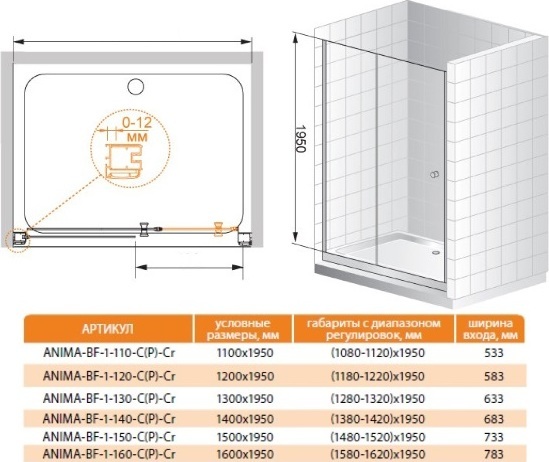 0-12
мм

1950

| АРТИКУЛ | условные размеры, мм | габариты с диапазоном регулировок, мм | ширина входа, мм |
|---|---|---|---|
| ANIMA-BF-1-110-C(P)-Cr | 1100x1950 | (1080-1120)x1950 | 533 |
| ANIMA-BF-1-120-C(P)-Cr | 1200x1950 | (1180-1220)x1950 | 583 |
| ANIMA-BF-1-130-C(P)-Cr | 1300x1950 | (1280-1320)x1950 | 633 |
| ANIMA-BF-1-140-C(P)-Cr | 1400x1950 | (1380-1420)x1950 | 683 |
| ANIMA-BF-1-150-C(P)-Cr | 1500x1950 | (1480-1520)x1950 | 733 |
| ANIMA-BF-1-160-C(P)-Cr | 1600x1950 | (1580-1620)x1950 | 783 |