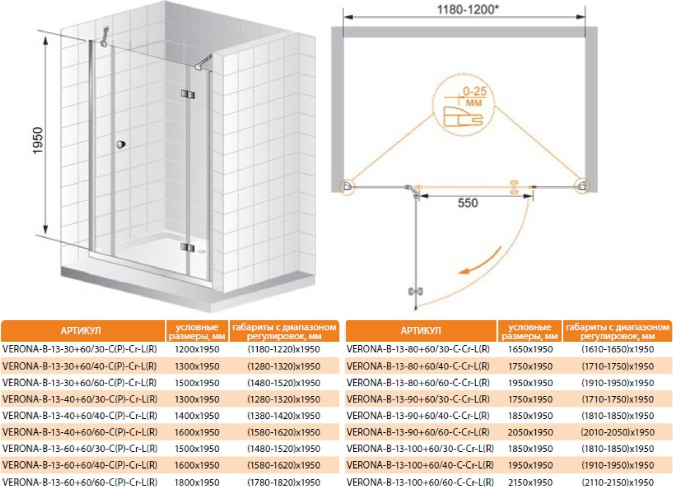 1950

1180-1200*

0-25 мм

550

| АРТИКУЛ | условные размеры, мм | габариты с диапазоном регулировок, мм |
|---|---|---|
| VERONA-B-13-30+60/30-C(P)-Cr-L(R) | 1200x1950 | (1180-1220)x1950 |
| VERONA-B-13-30+60/40-C(P)-Cr-L(R) | 1300x1950 | (1280-1320)x1950 |
| VERONA-B-13-30+60/60-C(P)-Cr-L(R) | 1500x1950 | (1480-1520)x1950 |
| VERONA-B-13-40+60/30-C(P)-Cr-L(R) | 1300x1950 | (1280-1320)x1950 |
| VERONA-B-13-40+60/40-C(P)-Cr-L(R) | 1400x1950 | (1380-1420)x1950 |
| VERONA-B-13-40+60/60-C(P)-Cr-L(R) | 1600x1950 | (1580-1620)x1950 |
| VERONA-B-13-60+60/30-C(P)-Cr-L(R) | 1500x1950 | (1480-1520)x1950 |
| VERONA-B-13-60+60/40-C(P)-Cr-L(R) | 1600x1950 | (1580-1620)x1950 |
| VERONA-B-13-60+60/60-C(P)-Cr-L(R) | 1800x1950 | (1780-1820)x1950 |

| АРТИКУЛ | условные размеры, мм | габариты с диапазоном регулировок, мм |
|---|---|---|
| VERONA-B-13-80+60/30-C-Cr-L(R) | 1650x1950 | (1610-1650)x1950 |
| VERONA-B-13-80+60/40-C-Cr-L(R) | 1750x1950 | (1710-1750)x1950 |
| VERONA-B-13-80+60/60-C-Cr-L(R) | 1950x1950 | (1910-1950)x1950 |
| VERONA-B-13-90+60/30-C-Cr-L(R) | 1750x1950 | (1710-1750)x1950 |
| VERONA-B-13-90+60/40-C-Cr-L(R) | 1850x1950 | (1810-1850)x1950 |
| VERONA-B-13-90+60/60-C-Cr-L(R) | 2050x1950 | (2010-2050)x1950 |
| VERONA-B-13-100+60/30-C-Cr-L(R) | 1850x1950 | (1810-1850)x1950 |
| VERONA-B-13-100+60/40-C-Cr-L(R) | 1950x1950 | (1910-1950)x1950 |
| VERONA-B-13-100+60/60-C-Cr-L(R) | 2150x1950 | (2110-2150)x1950 |