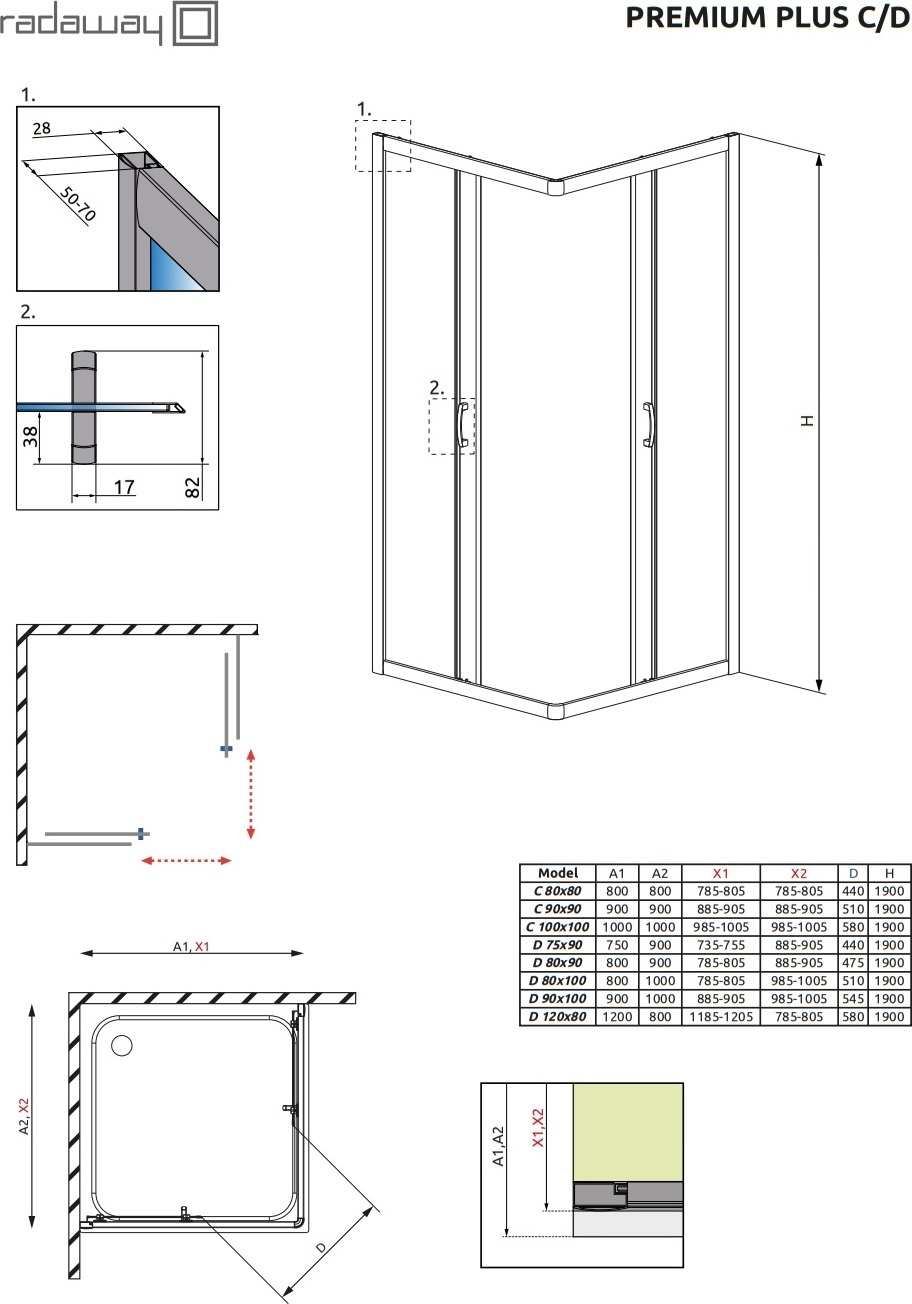 radaway

PREMIUM PLUS C/D

1.

28

50-70

2.

38

17

82

1.

2.

H

| Model | A1 | A2 | X1 | X2 | D | H |
|---|---|---|---|---|---|---|
| C 80x80 | 800 | 800 | 785-805 | 785-805 | 440 | 1900 |
| C 90x90 | 900 | 900 | 885-905 | 885-905 | 510 | 1900 |
| C 100x100 | 1000 | 1000 | 985-1005 | 985-1005 | 580 | 1900 |
| D 75x90 | 750 | 900 | 735-755 | 885-905 | 440 | 1900 |
| D 80x90 | 800 | 900 | 785-805 | 885-905 | 475 | 1900 |
| D 80x100 | 800 | 1000 | 785-805 | 985-1005 | 510 | 1900 |
| D 90x100 | 900 | 1000 | 885-905 | 985-1005 | 545 | 1900 |
| D 120x80 | 1200 | 800 | 1185-1205 | 785-805 | 580 | 1900 |

A1, X1

A2, X2

D

A1,A2

X1,X2