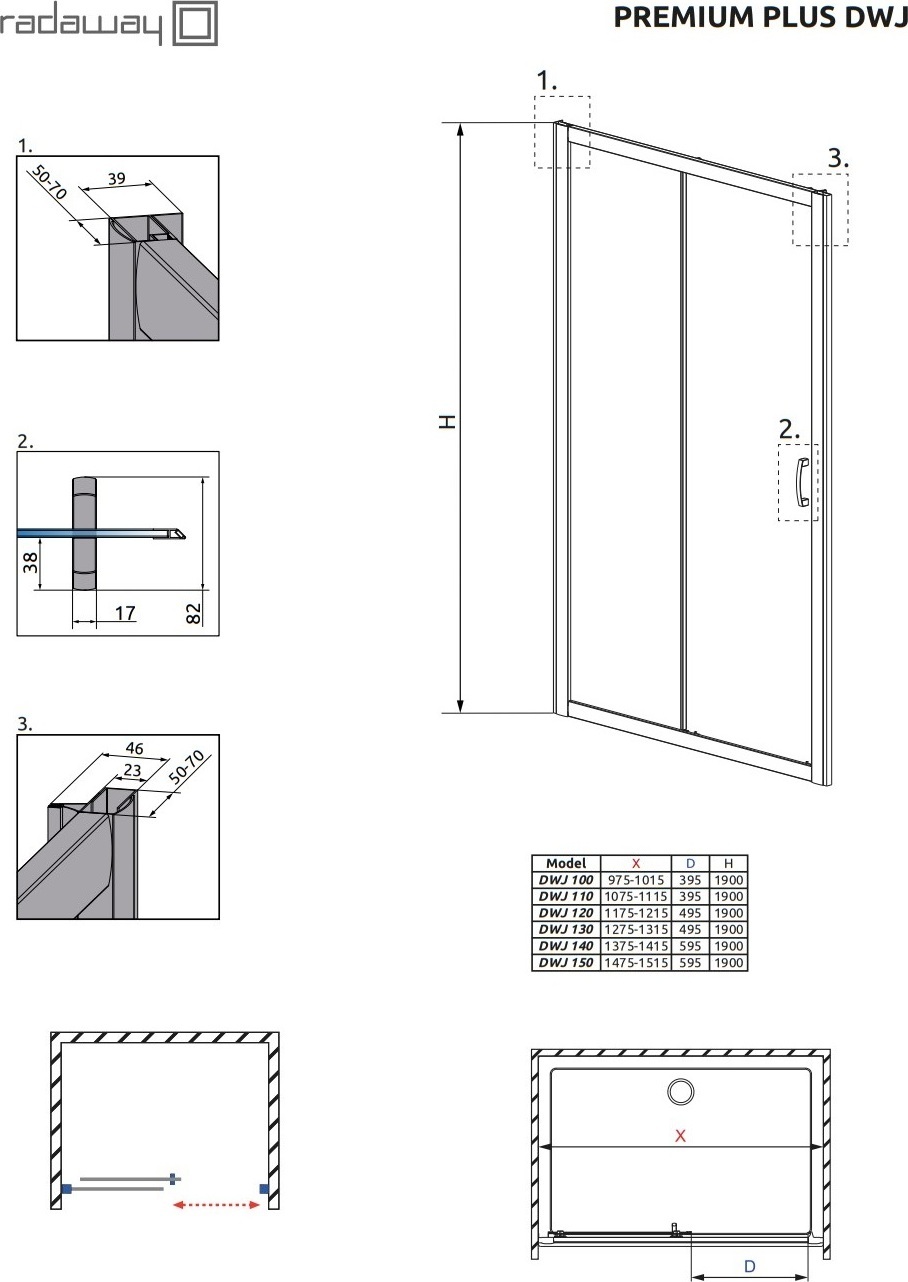 radaway

PREMIUM PLUS DWJ

1.

50-70

39

2.

38

17

82

3.

46

23

50-70

1.

3.

H

2.

| Model | X | D | H |
|---|---|---|---|
| DWJ 100 | 975-1015 | 395 | 1900 |
| DWJ 110 | 1075-1115 | 395 | 1900 |
| DWJ 120 | 1175-1215 | 495 | 1900 |
| DWJ 130 | 1275-1315 | 495 | 1900 |
| DWJ 140 | 1375-1415 | 595 | 1900 |
| DWJ 150 | 1475-1515 | 595 | 1900 |

X

D