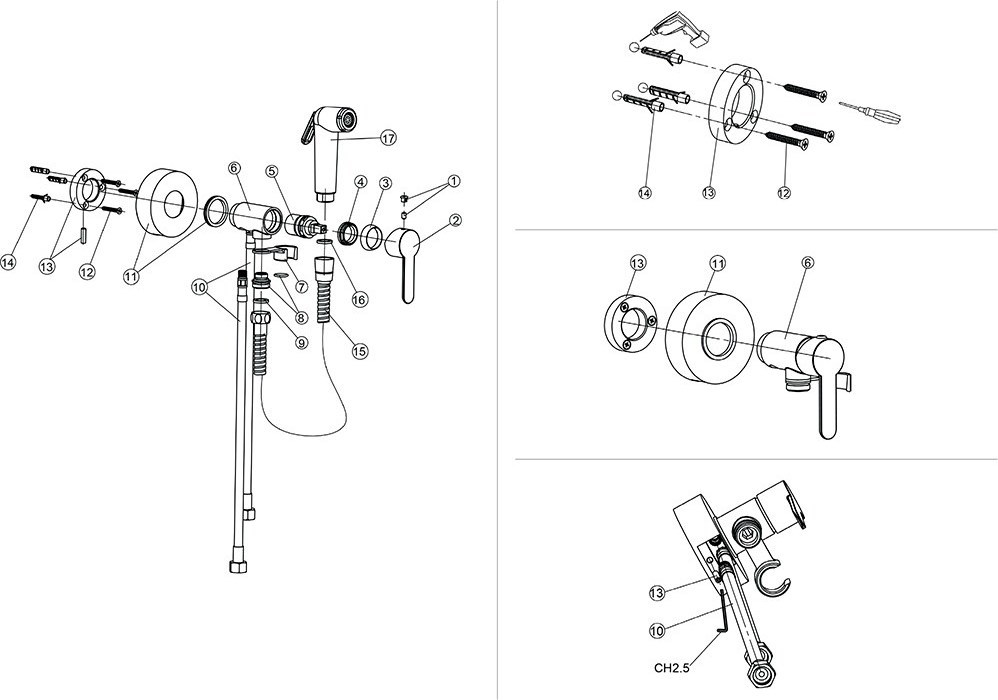 17
6
5
4
3
1
2
14
13
12
11
10
7
8
9
16
15
14
13
12
13
11
6
13
10
CH2.5