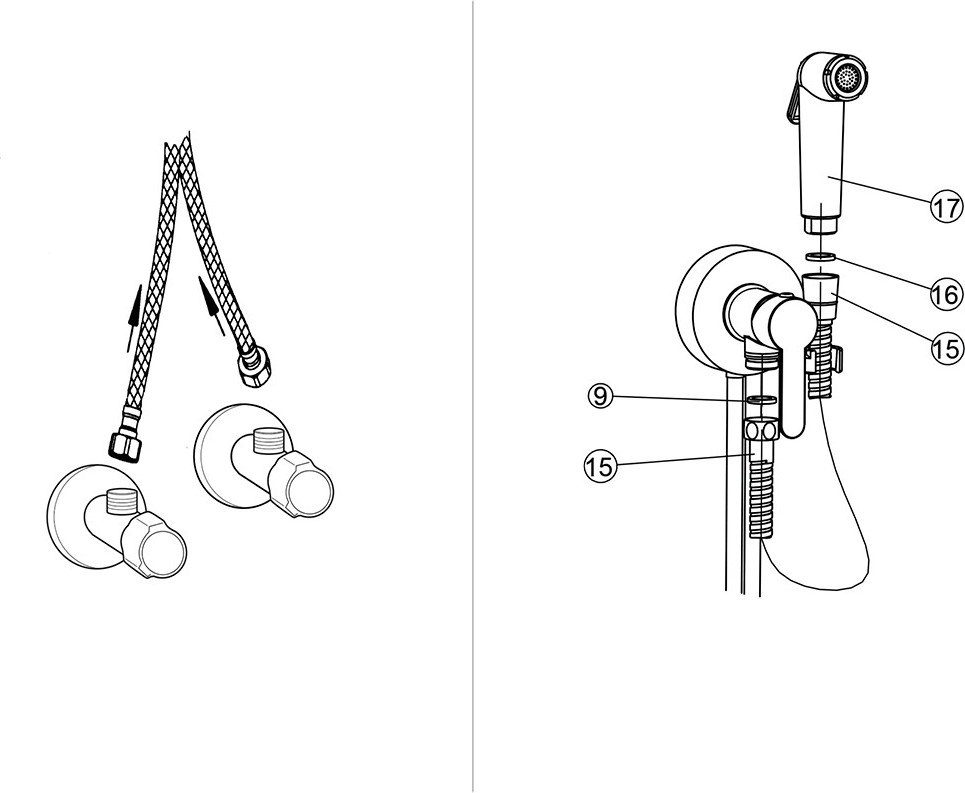 17
16
15
9
15