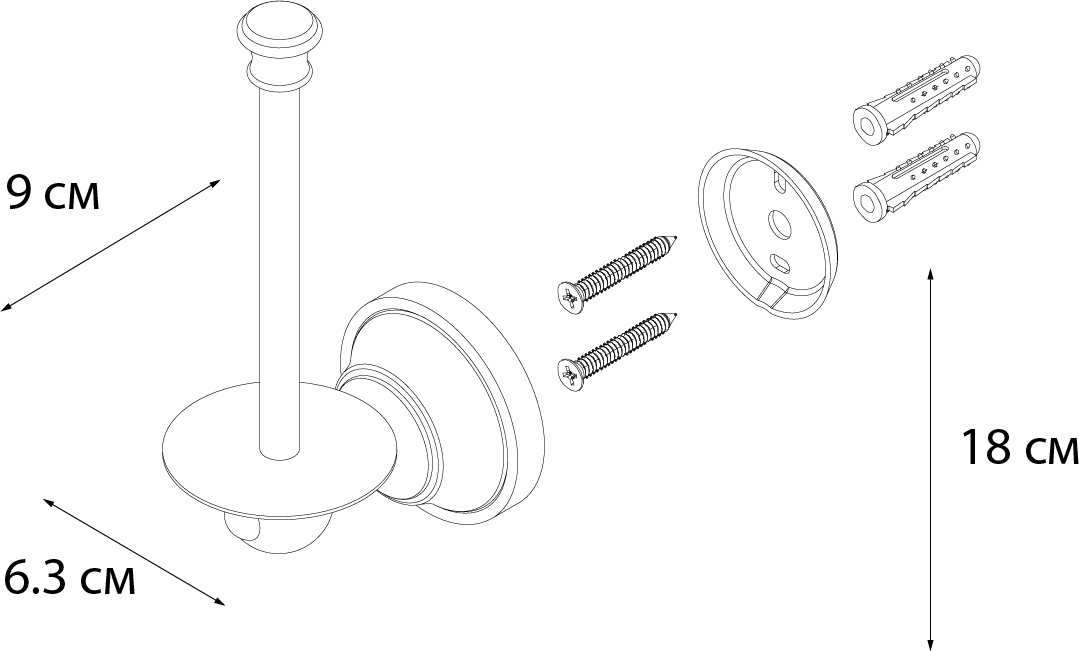 9 см

18 см

6.3 см