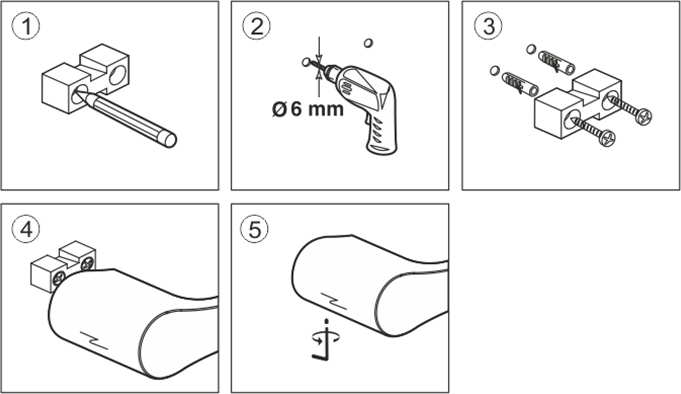 1

2

Ø 6 mm

3

4

5