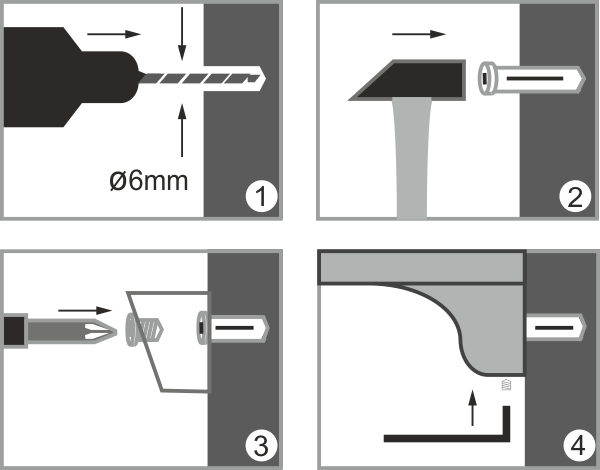 ø6mm

1

2

3

4