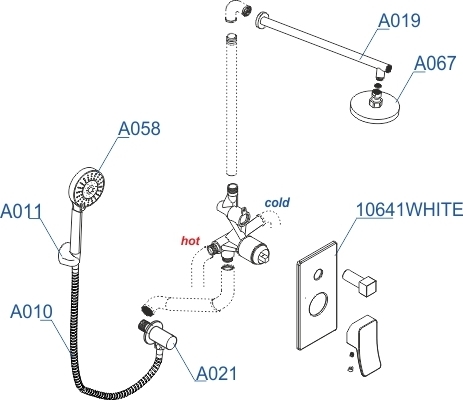 A019

A067

A058

A011

cold

10641WHITE

hot

A010

A021