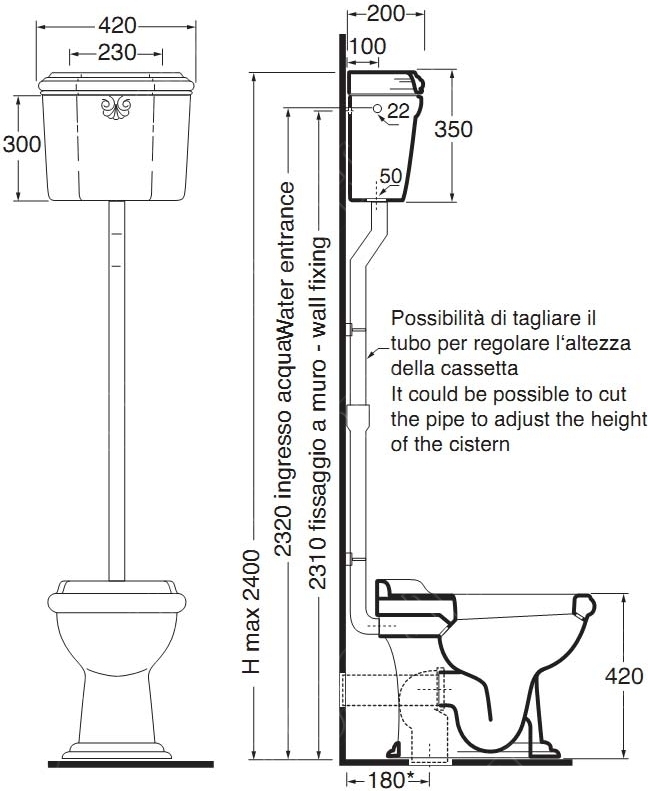 420
230
300
200
100
22
350
50
H max 2400
2320 ingresso acquaWater entrance
2310 fissaggio a muro - wall fixing
Possibilità di tagliare il tubo per regolare l'altezza della cassetta
It could be possible to cut the pipe to adjust the height of the cistern
420
180*