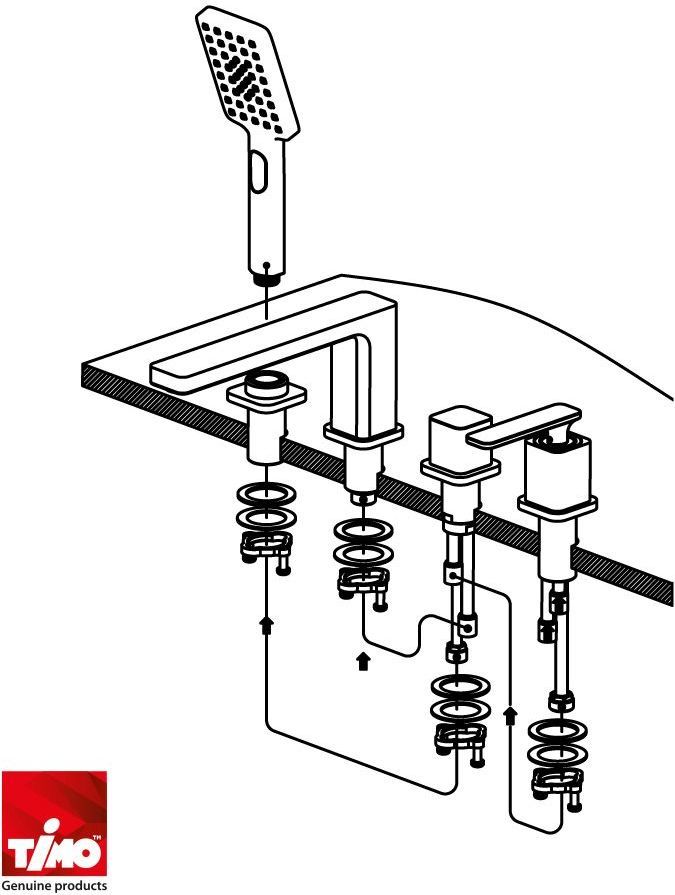 TIMO™
Genuine products