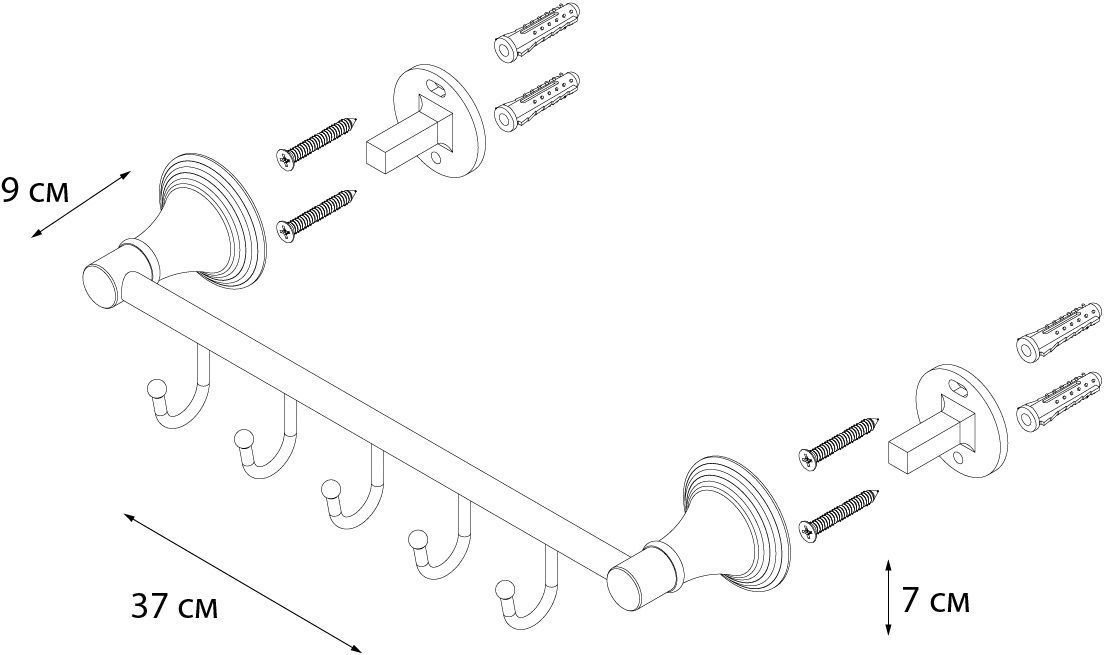 9 см

37 см

7 см