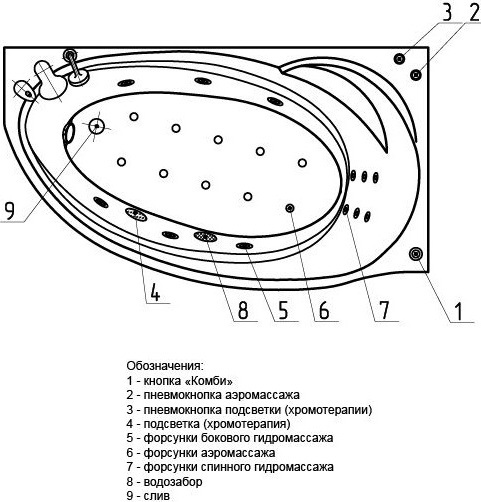 3 2

9

4

8 5 6 7 1

Обозначения:
1 - кнопка «Комби»
2 - пневмокнопка аэромассажа
3 - пневмокнопка подсветки (хромотерапии)
4 - подсветка (хромотерапия)
5 - форсунки бокового гидромассажа
6 - форсунки аэромассажа
7 - форсунки спинного гидромассажа
8 - водозабор
9 - слив